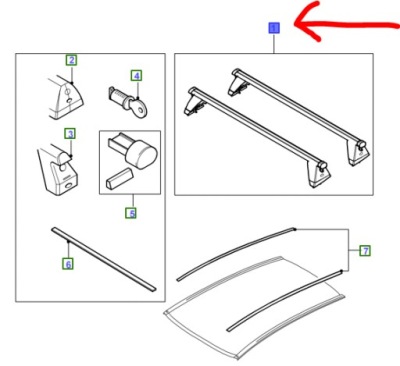 1
2
4
3
5
6
7