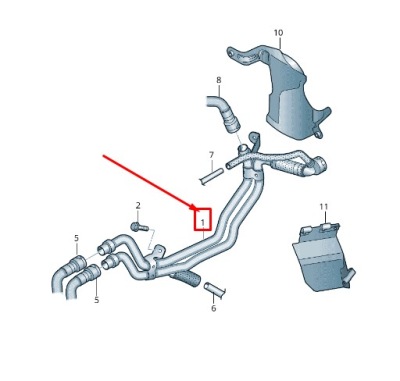 10
8
7
2
1
11
5
5
6