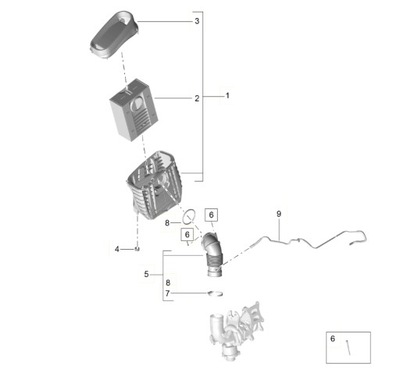 3
2
1
6
9
8
6
4
5
8
7
6