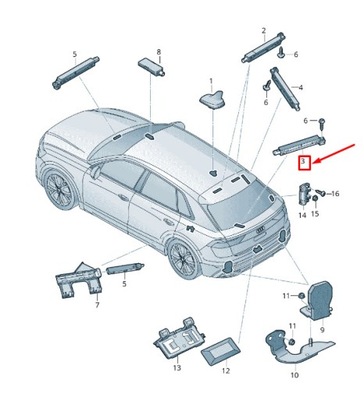 2
5
8
6
1
4
6
6
3
16
14
15
5
7
11
9
11
13
12
10