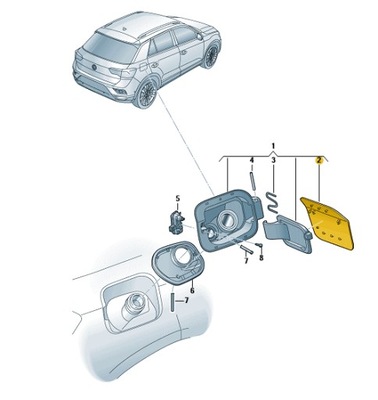 1
4
3
2
5
7
8
6
7