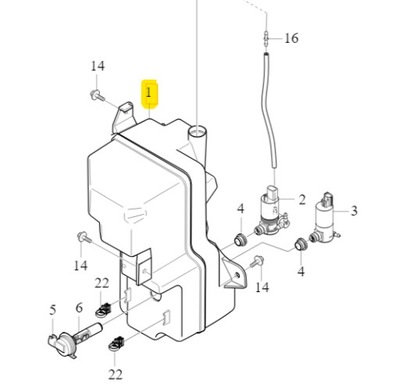 16
14
1
2
3
4
14
4
14
22
5
6
22