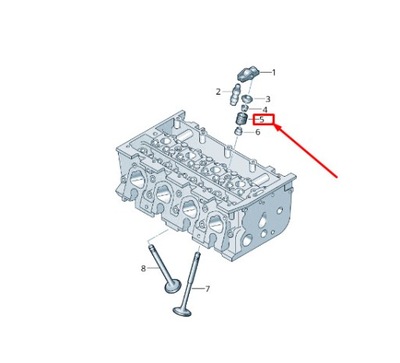 1
2
3
4
5
6
8
7