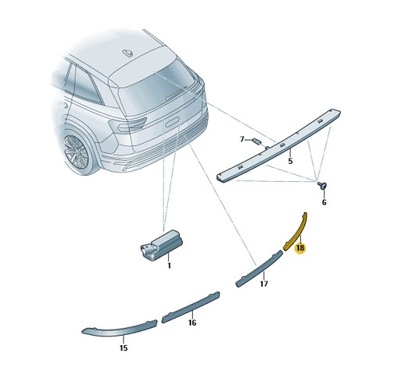 7
5
6
18
1
17
16
15