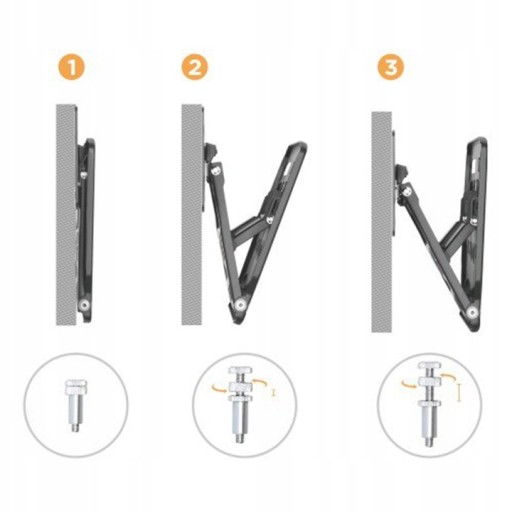 1

2

3