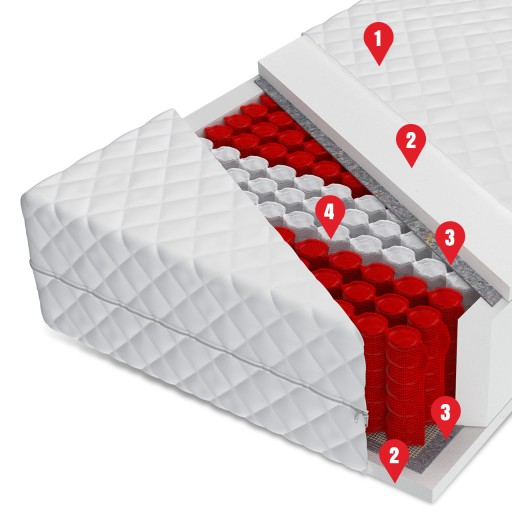 1
2
4
3
3
2