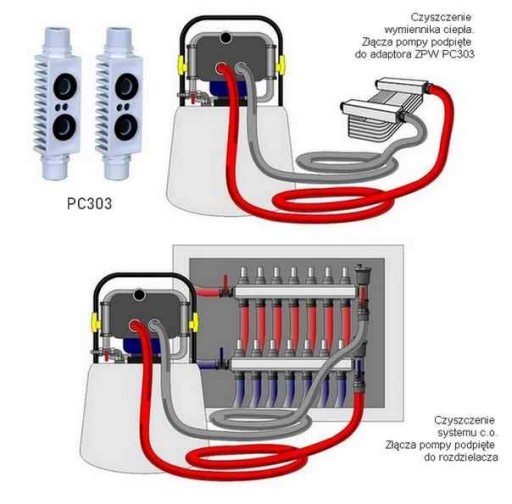 Czyszczenie wymiennika ciepła. Złącza pompy podpięte do adaptora ZPW PC303

PC303

Czyszczenie systemu c.o. Złącza pompy podpięte do rozdzielacza