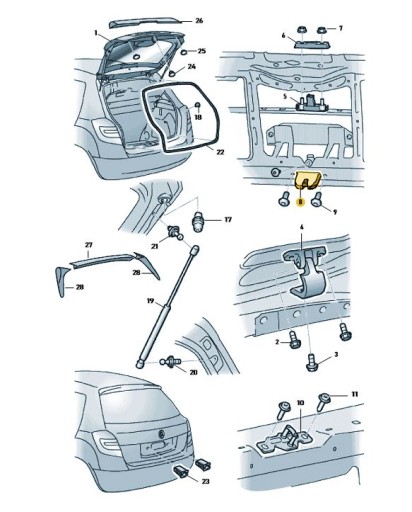 26
1
25
24
18
22
6
7
5
8
9
17
21
27
28
28
19
20
4
2
3
23
10
11