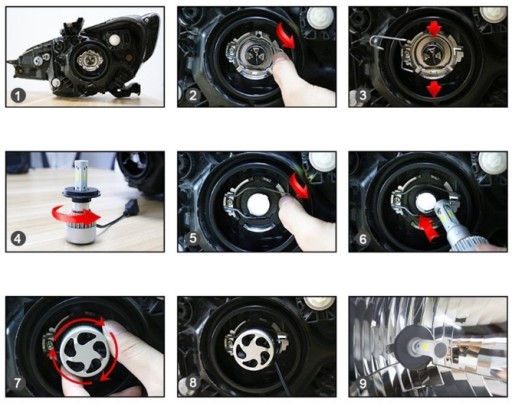 1

2

3

4

5

6

7

8

9