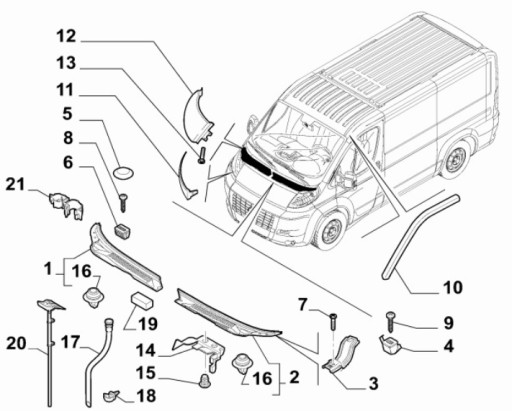 12
13
11
5
8
6
21
1
16
19
20
17
14
15
18
16
2
7
3
9
4
10