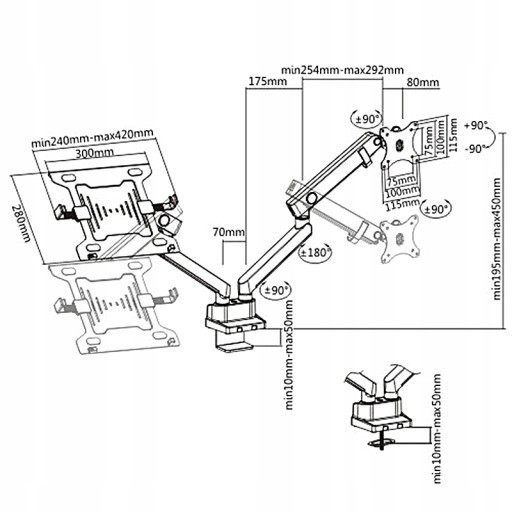 min254mm-max292mm
175mm
80mm
±90°
+90°
-90°
75mm
100mm
115mm
75mm
100mm
115mm
±90°
min240mm-max420mm
300mm
280mm
70mm
±180°
±90°
min195mm-max450mm
min10mm-max50mm
min10mm-max50mm