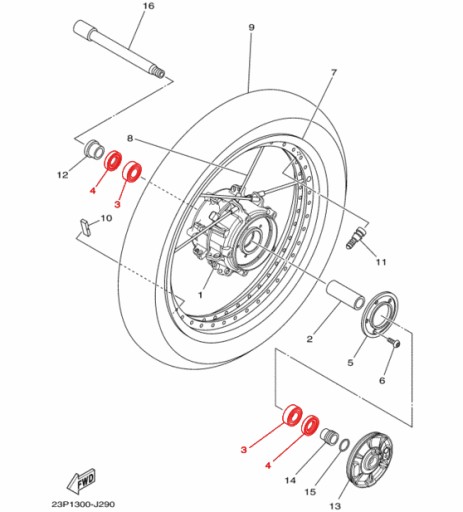 16
9
7
8
12
4
3
10
11
1
2
5
6
3
4
14
15
13
FWD
23P1300-J290