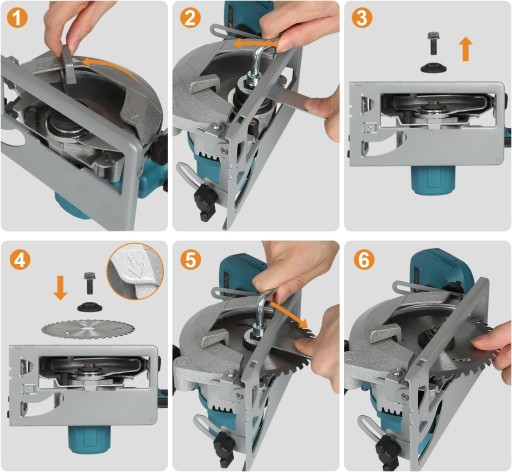 1
2
3
4
5
6