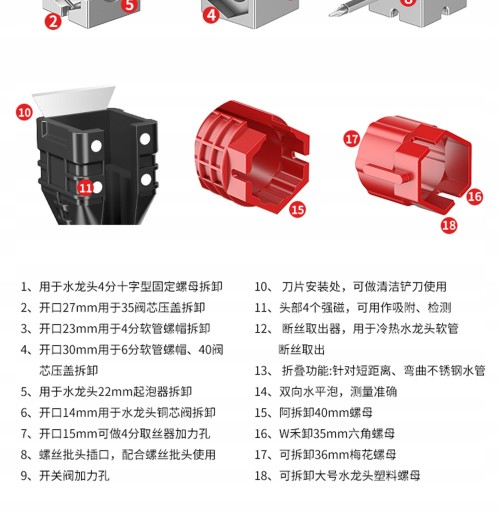 2
5
4
8

10
11
15
17
16
18

1、用于水龙头4分十字型固定螺母拆卸
2、开口27mm用于35阀芯压盖拆卸
3、开口23mm用于4分软管螺帽拆卸
4、开口30mm用于6分软管螺帽、40阀芯压盖拆卸
5、用于水龙头22mm起泡器拆卸
6、开口14mm用于水龙头铜芯阀拆卸
7、开口15mm可做4分取丝器加力孔
8、螺丝批头插口，配合螺丝批头使用
9、开关阀加力孔

10、刀片安装处，可做清洁铲刀使用
11、头部4个强磁，可用作吸附、检测
12、断丝取出器，用于冷热水龙头软管断丝取出
13、折叠功能:针对短距离、弯曲不锈钢水管
14、双向水平泡，测量准确
15、阿拆卸40mm螺母
16、W禾卸35mm六角螺母
17、可拆卸36mm梅花螺母
18、可拆卸大号水龙头塑料螺母