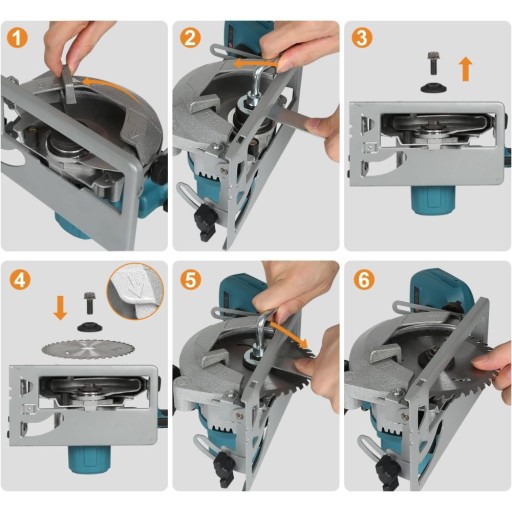 1

2

3

4

5

6