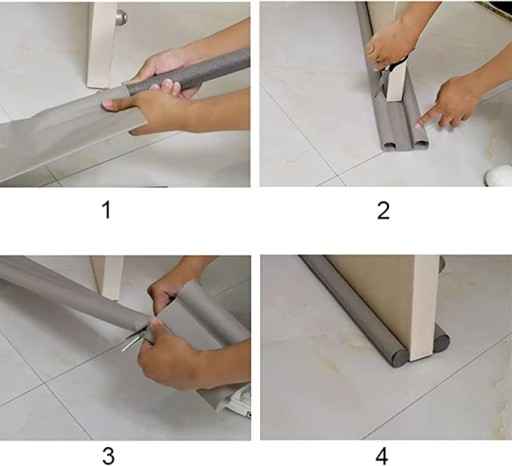 1

2

3

4