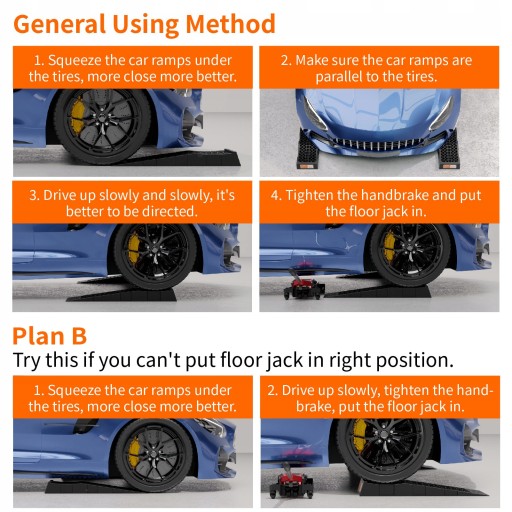 General Using Method

1. Squeeze the car ramps under the tires, more close more better.

2. Make sure the car ramps are parallel to the tires.

3. Drive up slowly and slowly, it's better to be directed.

4. Tighten the handbrake and put the floor jack in.

Plan B

Try this if you can't put floor jack in right position.

1. Squeeze the car ramps under the tires, more close more better.

2. Drive up slowly, tighten the handbrake, put the floor jack in.