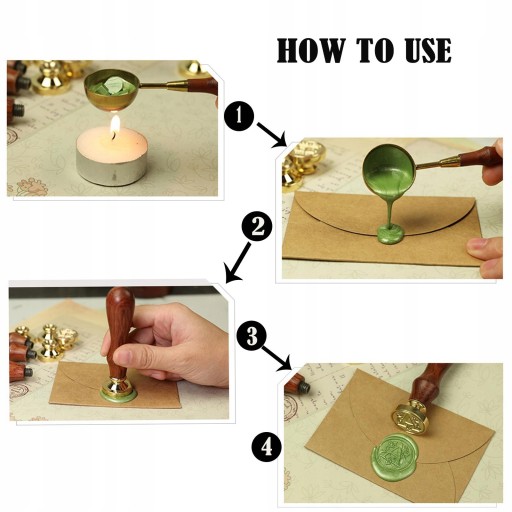 HOW TO USE

1

2

3

4