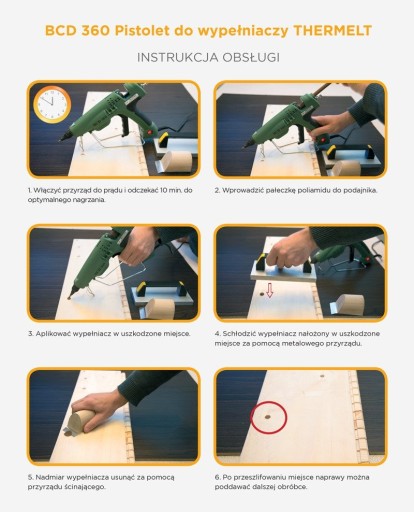 BCD 360 Pistolet do wypełniaczy THERMELT

INSTRUKCJA OBSŁUGI

1. Włączyć przyrząd do prądu i odczekać 10 min. do optymalnego nagrzania.

2. Wprowadzić pałeczkę poliamidu do podajnika.

3. Aplikować wypełniacz w uszkodzone miejsce.

4. Schłodzić wypełniacz nałożony w uszkodzone miejsce za pomocą metalowego przyrządu.

5. Nadmiar wypełniacza usunąć za pomocą przyrządu ścinającego.

6. Po przeszlifowaniu miejsce naprawy można poddawać dalszej obróbce.