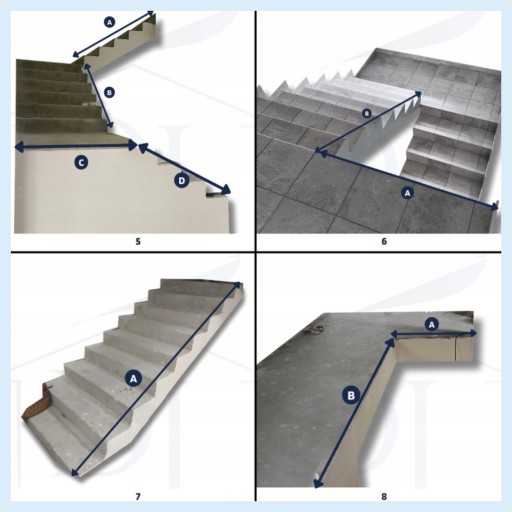 A
B
C
D
5

B
A
6

A
7

A
B
8