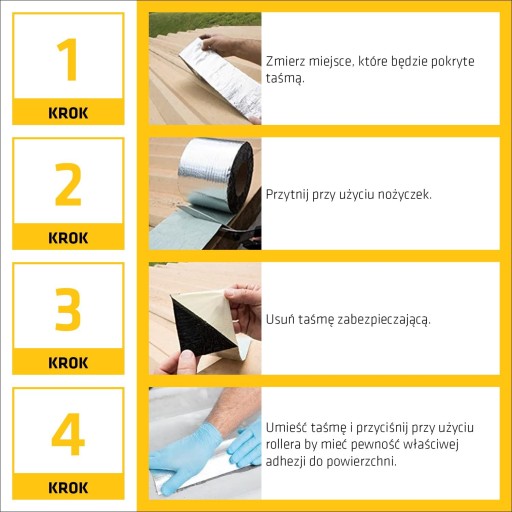 1
KROK

Zmierz miejsce, które będzie pokryte taśmą.

2
KROK

Przytnij przy użyciu nożyczek.

3
KROK

Usuń taśmę zabezpieczającą.

4
KROK

Umieść taśmę i przyciśnij przy użyciu rollera by mieć pewność właściwej adhezji do powierzchni.