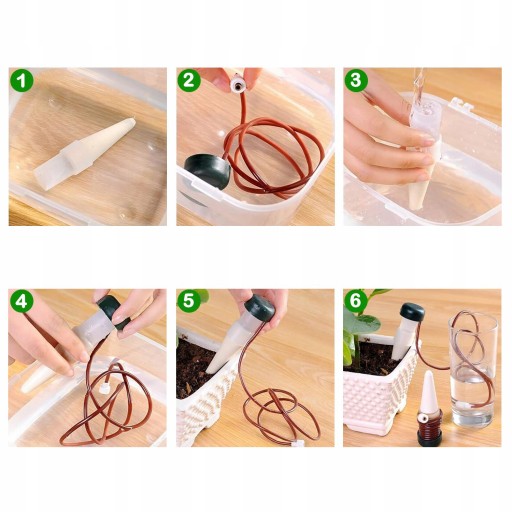 1

2

3

4

5

6