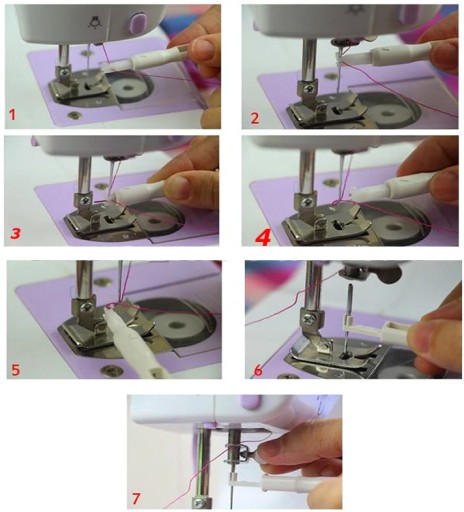 1

2

3

4

5

6

7