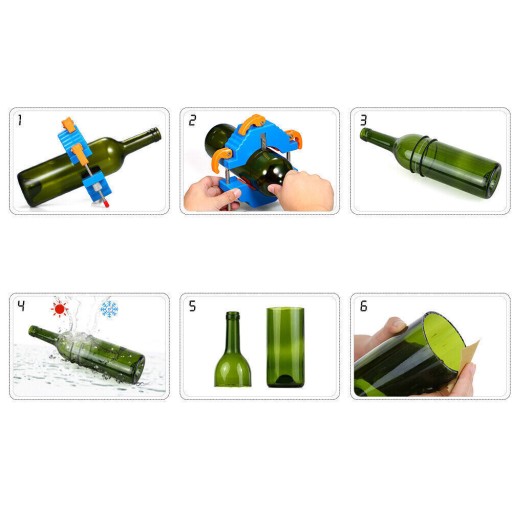 1

2

3

4

5

6