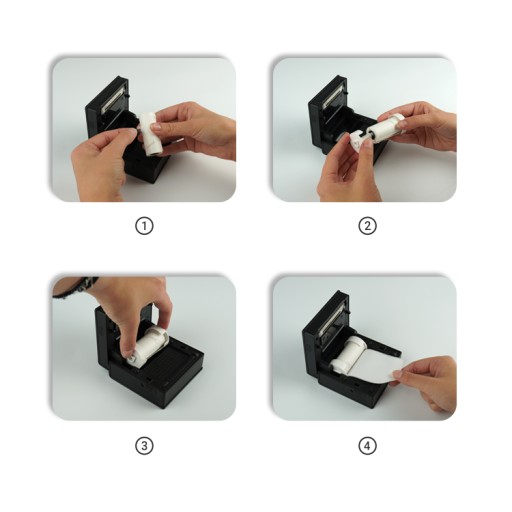 ①

②

③

④