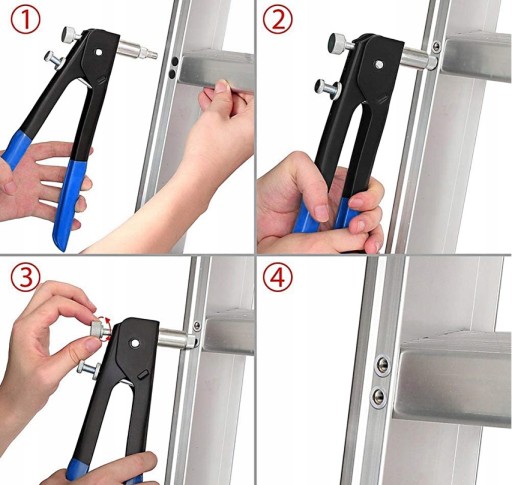 ①

②

③

④