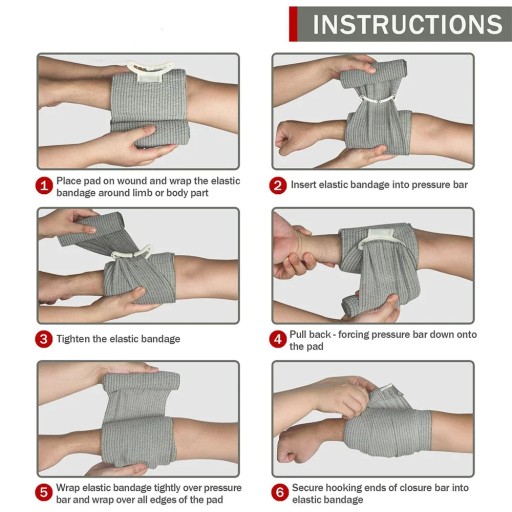 INSTRUCTIONS

1 Place pad on wound and wrap the elastic bandage around limb or body part

2 Insert elastic bandage into pressure bar

3 Tighten the elastic bandage

4 Pull back - forcing pressure bar down onto the pad

5 Wrap elastic bandage tightly over pressure bar and wrap over all edges of the pad

6 Secure hooking ends of closure bar into elastic bandage