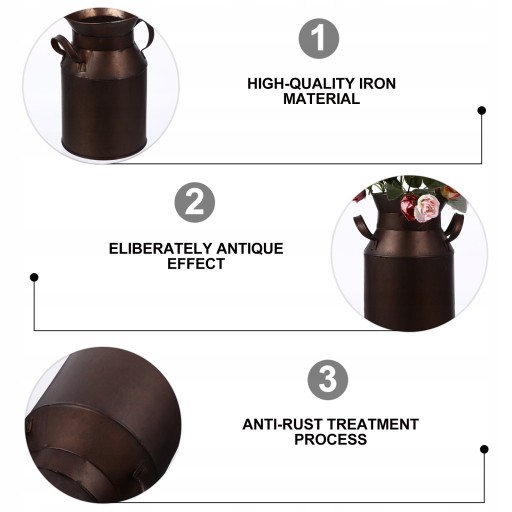 1

HIGH-QUALITY IRON MATERIAL

2

ELIBERATELY ANTIQUE EFFECT

3

ANTI-RUST TREATMENT PROCESS