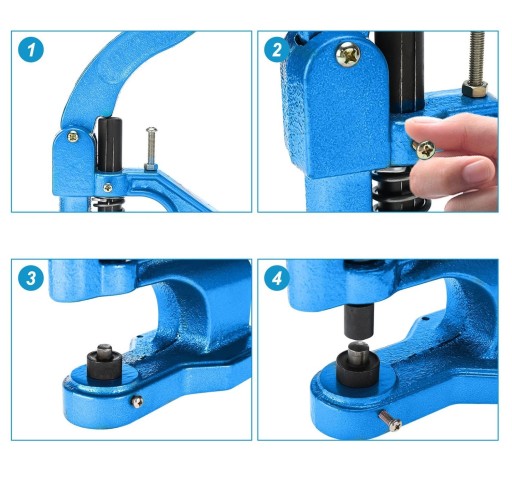 1

2

3

4