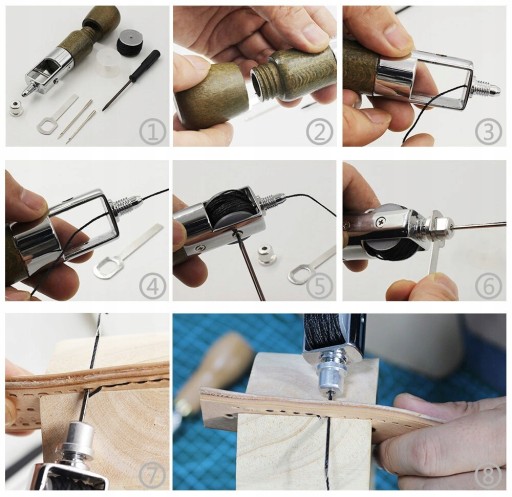 ①
②
③
④
⑤
⑥
⑦
⑧