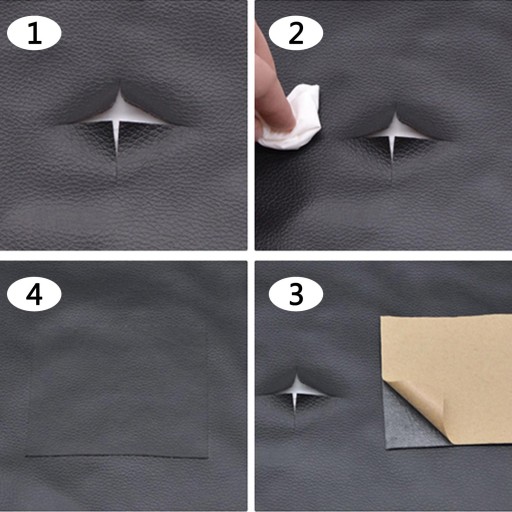 1

2

4

3