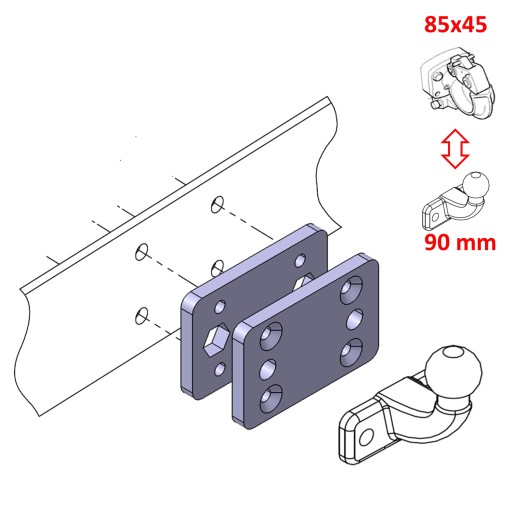 85x45

90 mm