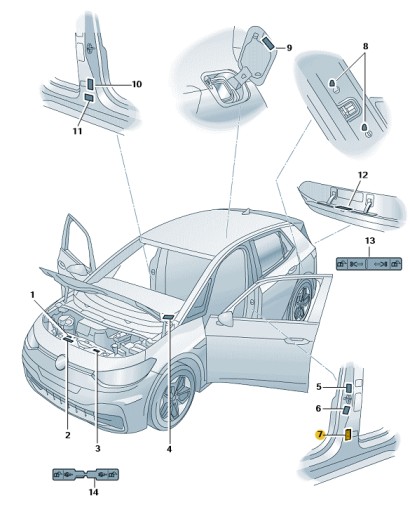 10
11
9
8
12
13
1
2
3
4
5
6
7
14