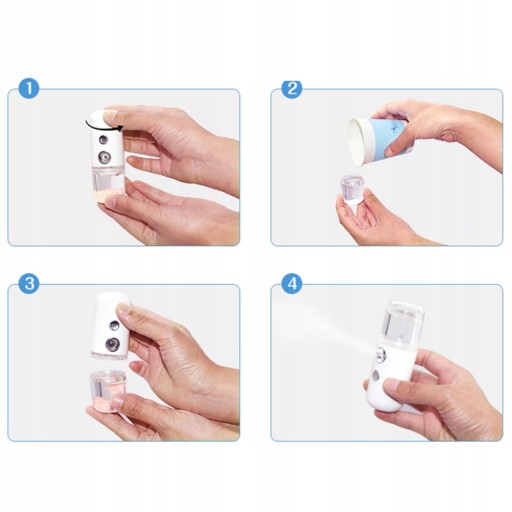 1

2

3

4