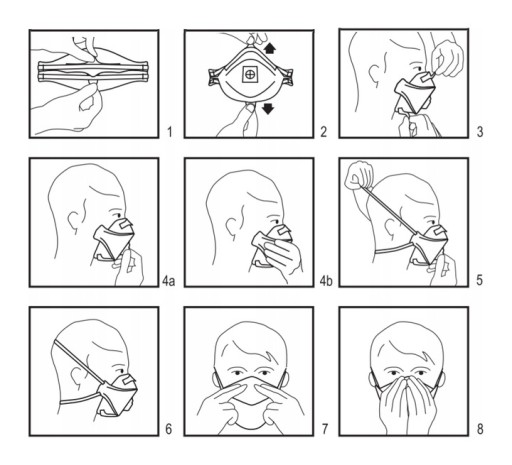 1
2
3
4a
4b
5
6
7
8