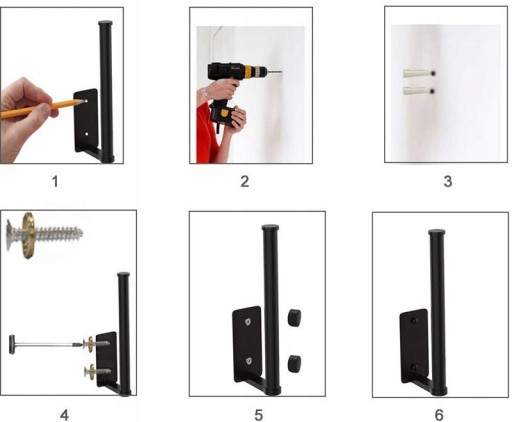 1

2

3

4

5

6