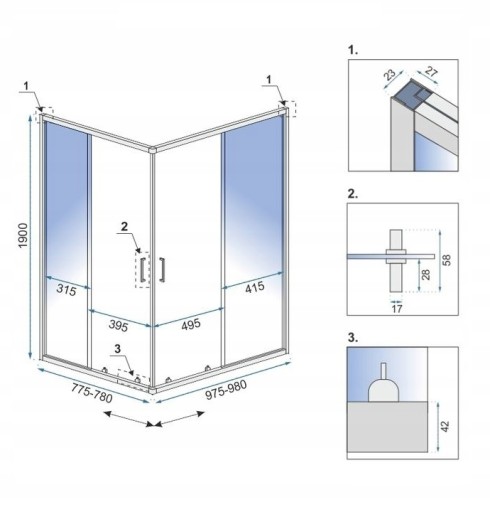 1
1
1900
2
315
415
395
495
3
775-780
975-980

1.
23
27

2.
58
28
17

3.
42