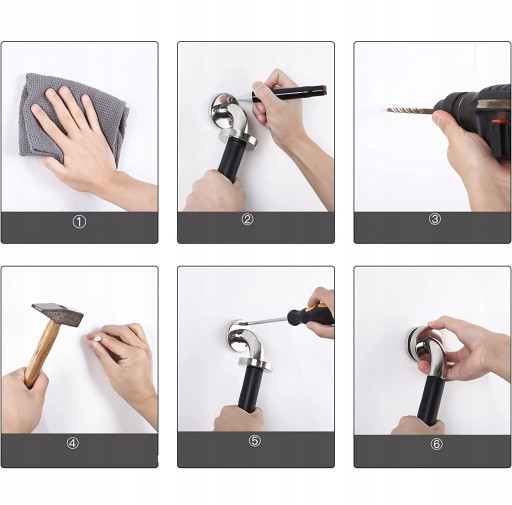 ①

②

③

④

⑤

⑥