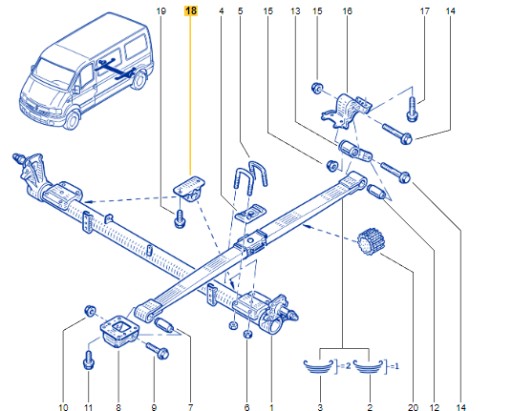 19 18 4 5 15 13 15 16 17 14

=2 =1

10 11 8 9 7 6 1 3 2 20 12 14