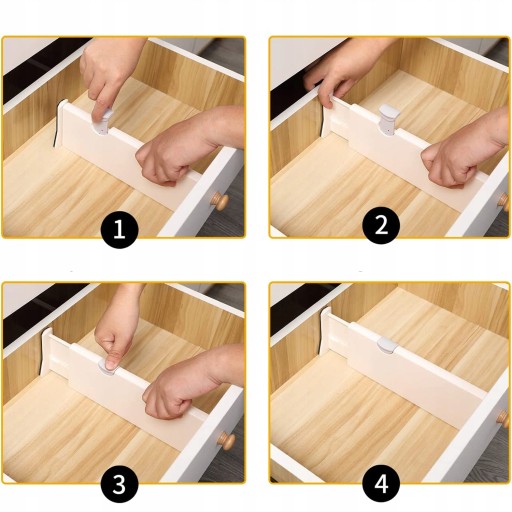 1

2

3

4