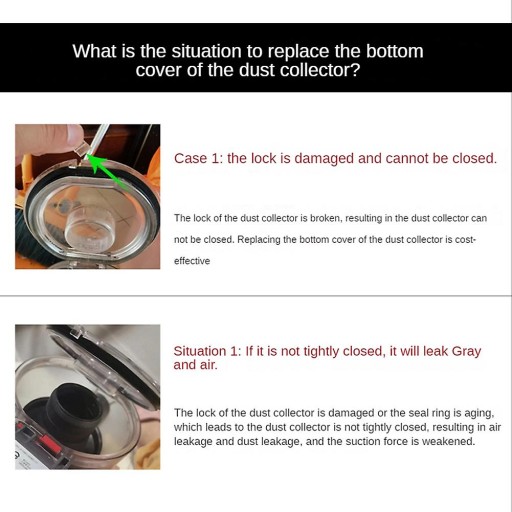 What is the situation to replace the bottom cover of the dust collector?

Case 1: the lock is damaged and cannot be closed.

The lock of the dust collector is broken, resulting in the dust collector can not be closed. Replacing the bottom cover of the dust collector is cost-effective

Situation 1: If it is not tightly closed, it will leak Gray and air.

The lock of the dust collector is damaged or the seal ring is aging, which leads to the dust collector is not tightly closed, resulting in air leakage and dust leakage, and the suction force is weakened.