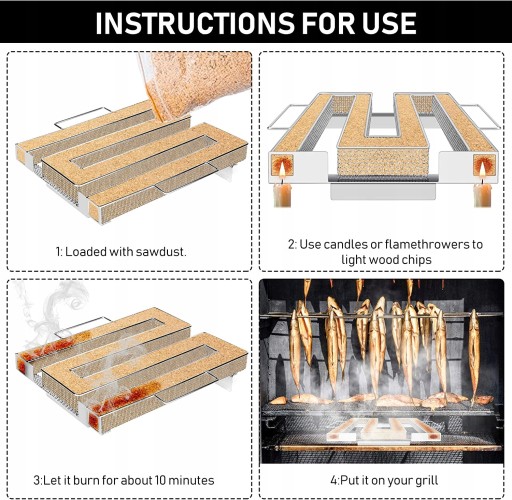 INSTRUCTIONS FOR USE

1: Loaded with sawdust.

2: Use candles or flamethrowers to light wood chips

3:Let it burn for about 10 minutes

4:Put it on your grill