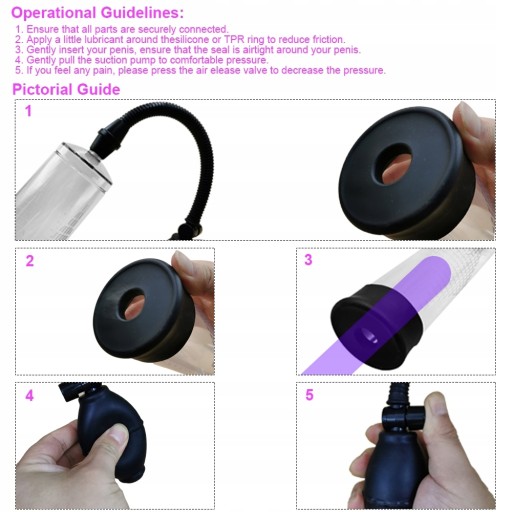 Operational Guidelines:

1. Ensure that all parts are securely connected.
2. Apply a little lubricant around thesilicone or TPR ring to reduce friction.
3. Gently insert your penis, ensure that the seal is airtight around your penis.
4. Gently pull the suction pump to comfortable pressure.
5. If you feel any pain, please press the air elease valve to decrease the pressure.

Pictorial Guide

1

2

3

4

5