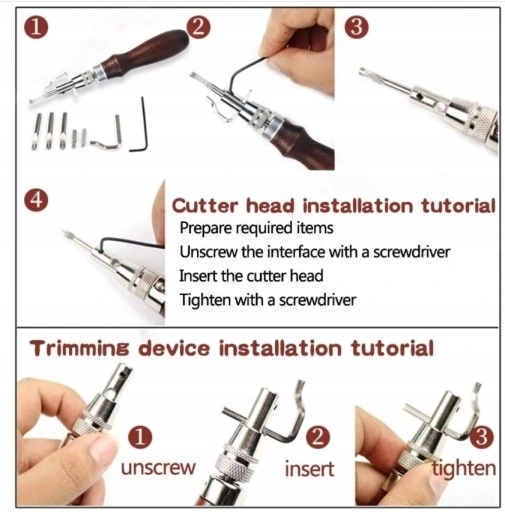 1

2

3

4

Cutter head installation tutorial
Prepare required items
Unscrew the interface with a screwdriver
Insert the cutter head
Tighten with a screwdriver

Trimming device installation tutorial

1
unscrew

2
insert

3
tighten