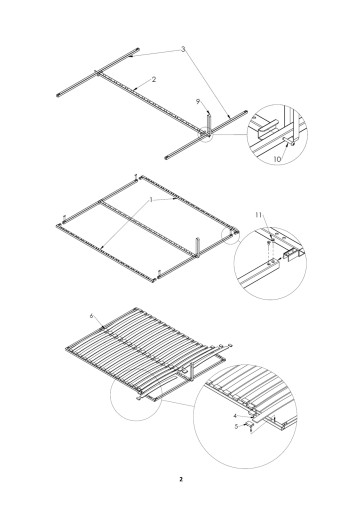 3
2
9
10
1
11
6
4
5
2