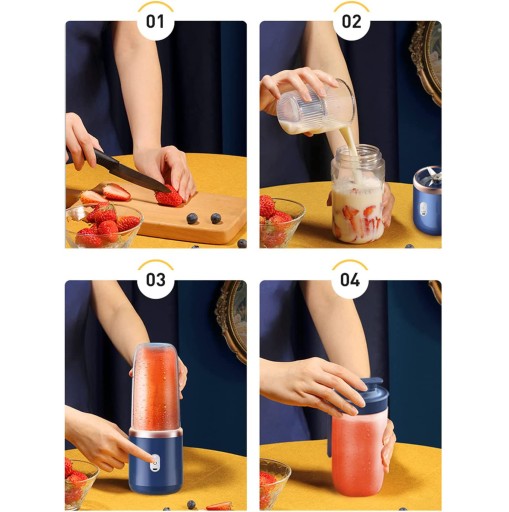 01

02

03

04